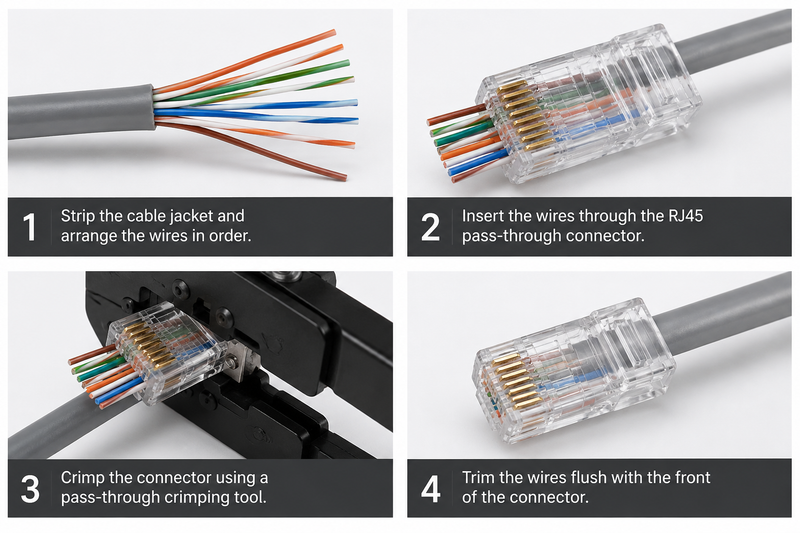 1 Strip the cable jacket and arrange the wires in order.

2 Insert the wires through the RJ45 pass-through connector.

3 Crimp the connector using a pass-through crimping tool.

4 Trim the wires flush with the front of the connector.